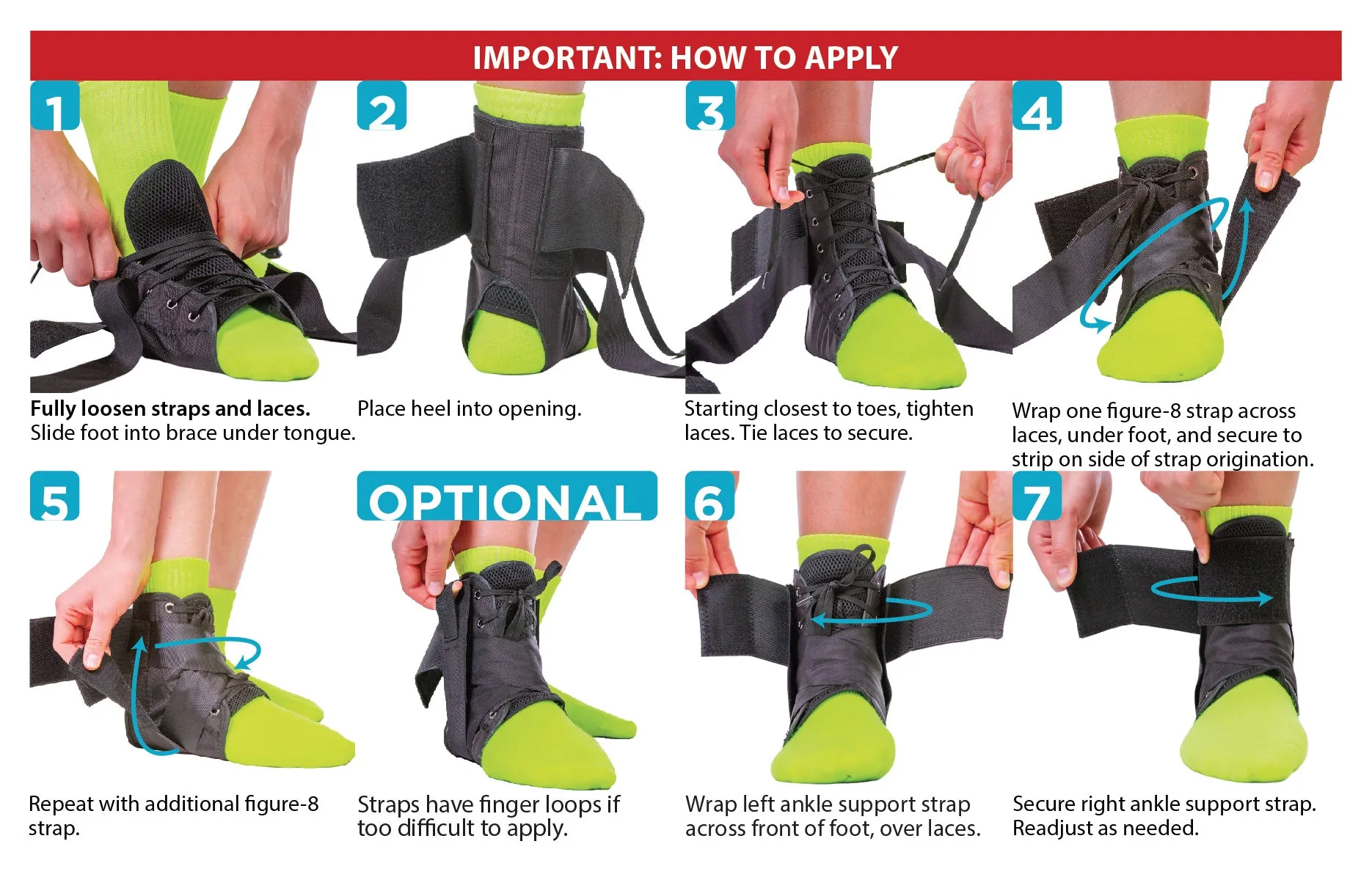 IMPORTANT: HOW TO APPLY

1

Fully loosen straps and laces. Slide foot into brace under tongue.

2

Place heel into opening.

3

Starting closest to toes, tighten laces. Tie laces to secure.

4

Wrap one figure-8 strap across laces, under foot, and secure to strip on side of strap origination.

5

Repeat with additional figure-8 strap.

OPTIONAL

Straps have finger loops if too difficult to apply.

6

Wrap left ankle support strap across front of foot, over laces.

7

Secure right ankle support strap. Readjust as needed.